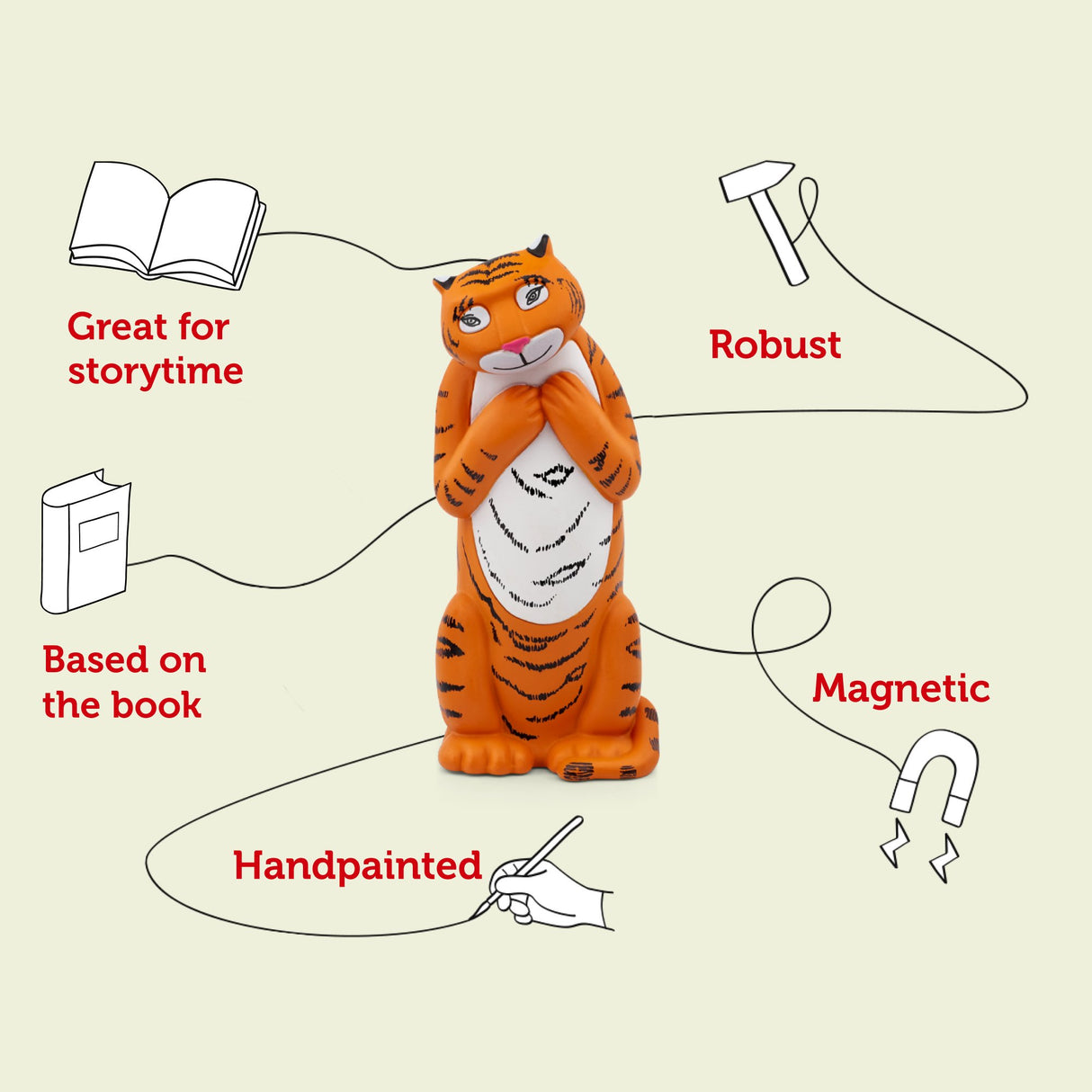 Great for storytime

Robust

Based on the book

Magnetic

Handpainted