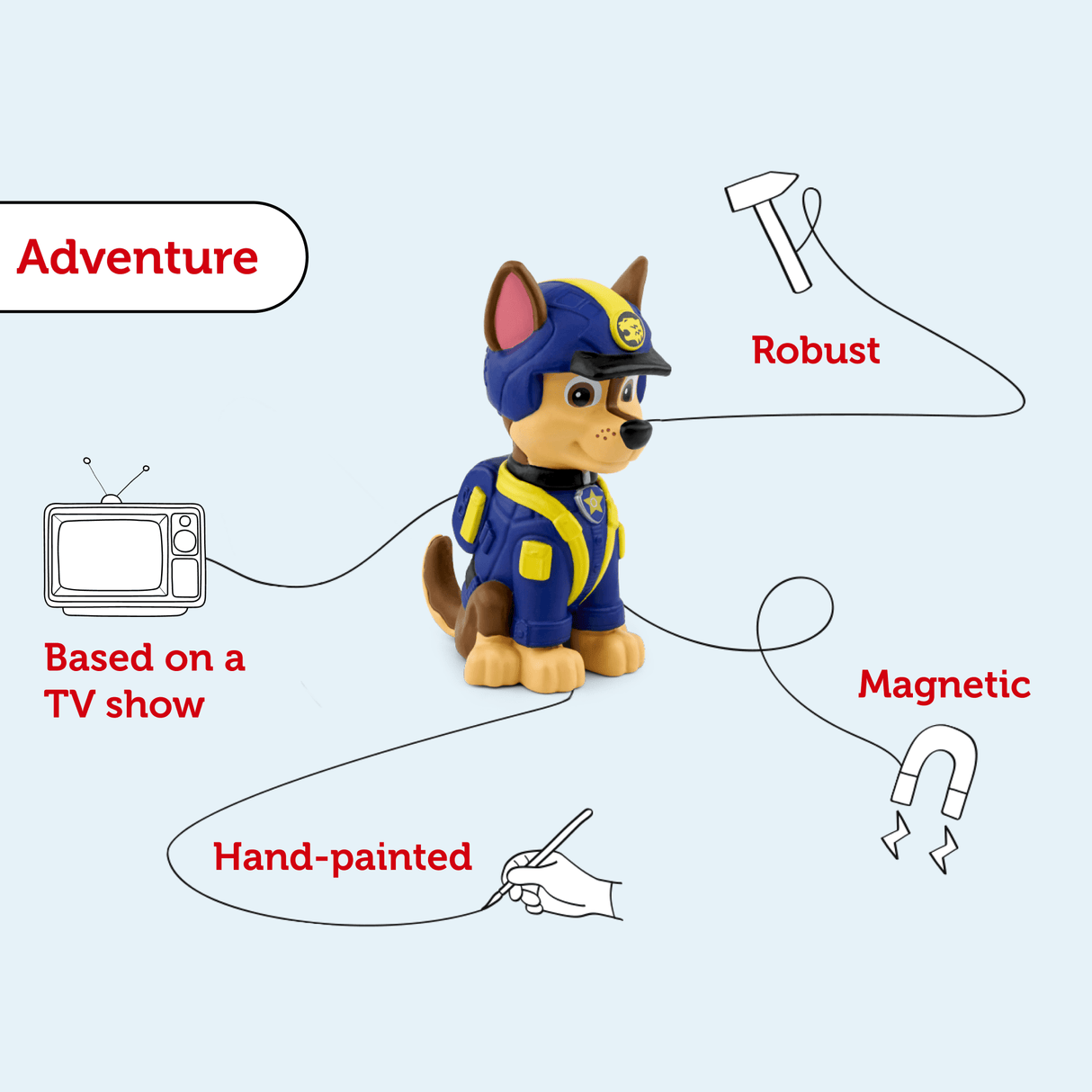 Adventure

Robust

Based on a TV show

Magnetic

Hand-painted