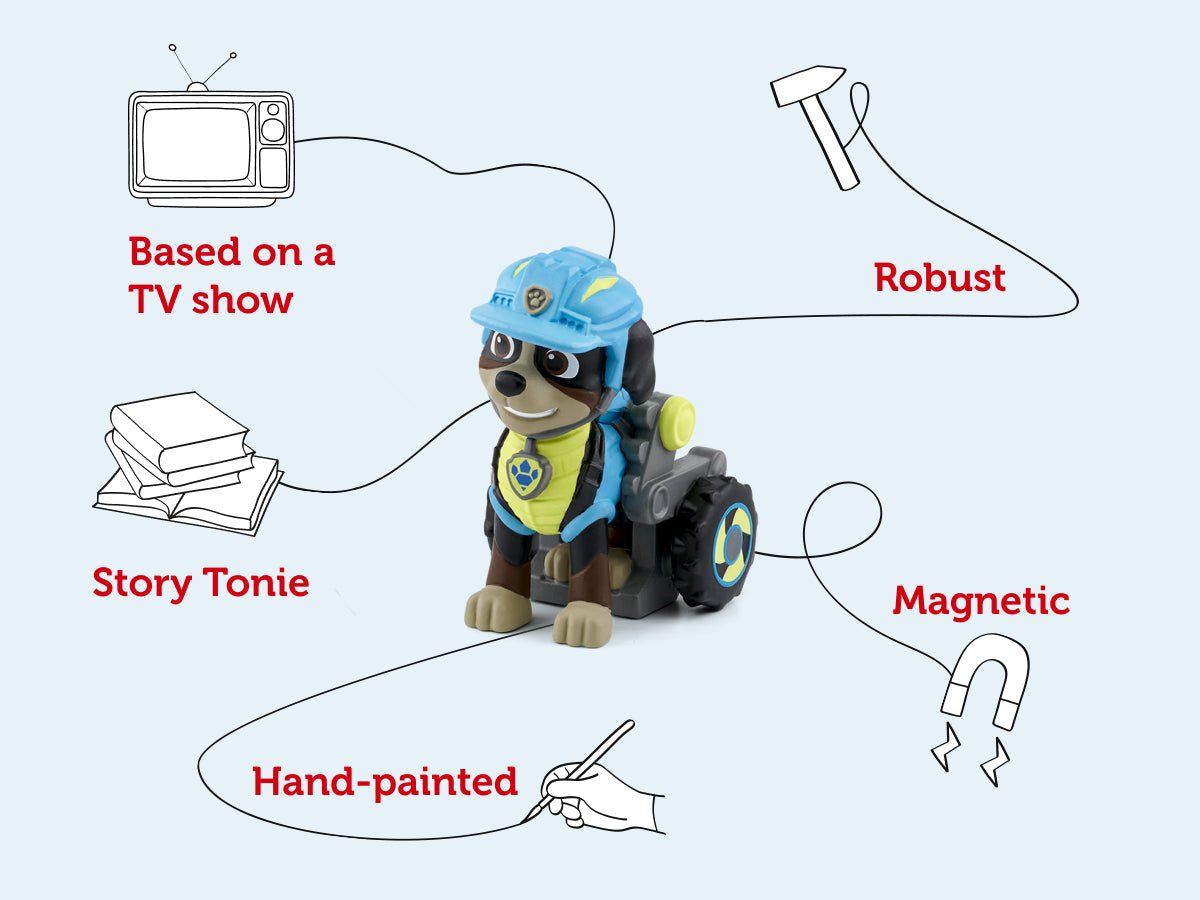 Based on a TV show

Robust

Story Tonie

Magnetic

Hand-painted