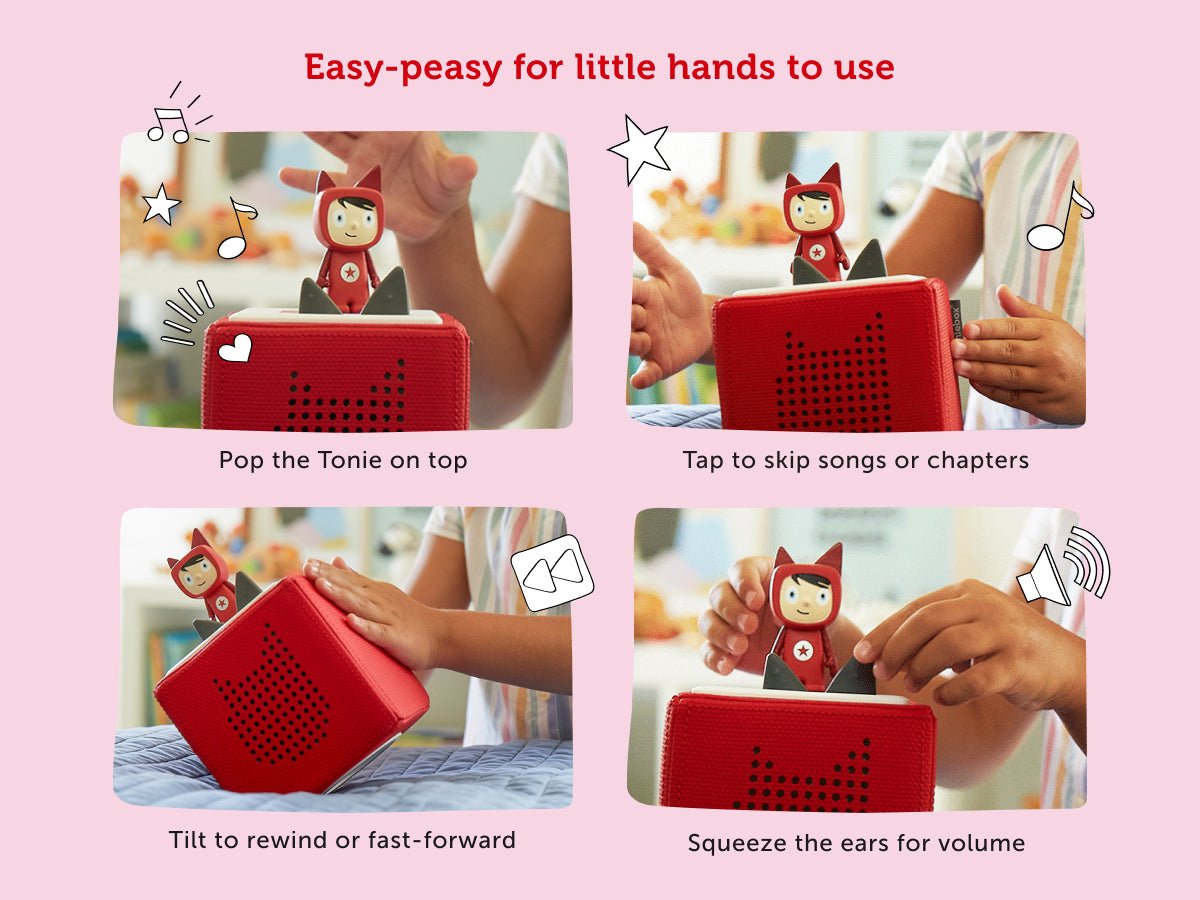 Easy-peasy for little hands to use

Pop the Tonie on top

Tap to skip songs or chapters

Tilt to rewind or fast-forward

Squeeze the ears for volume