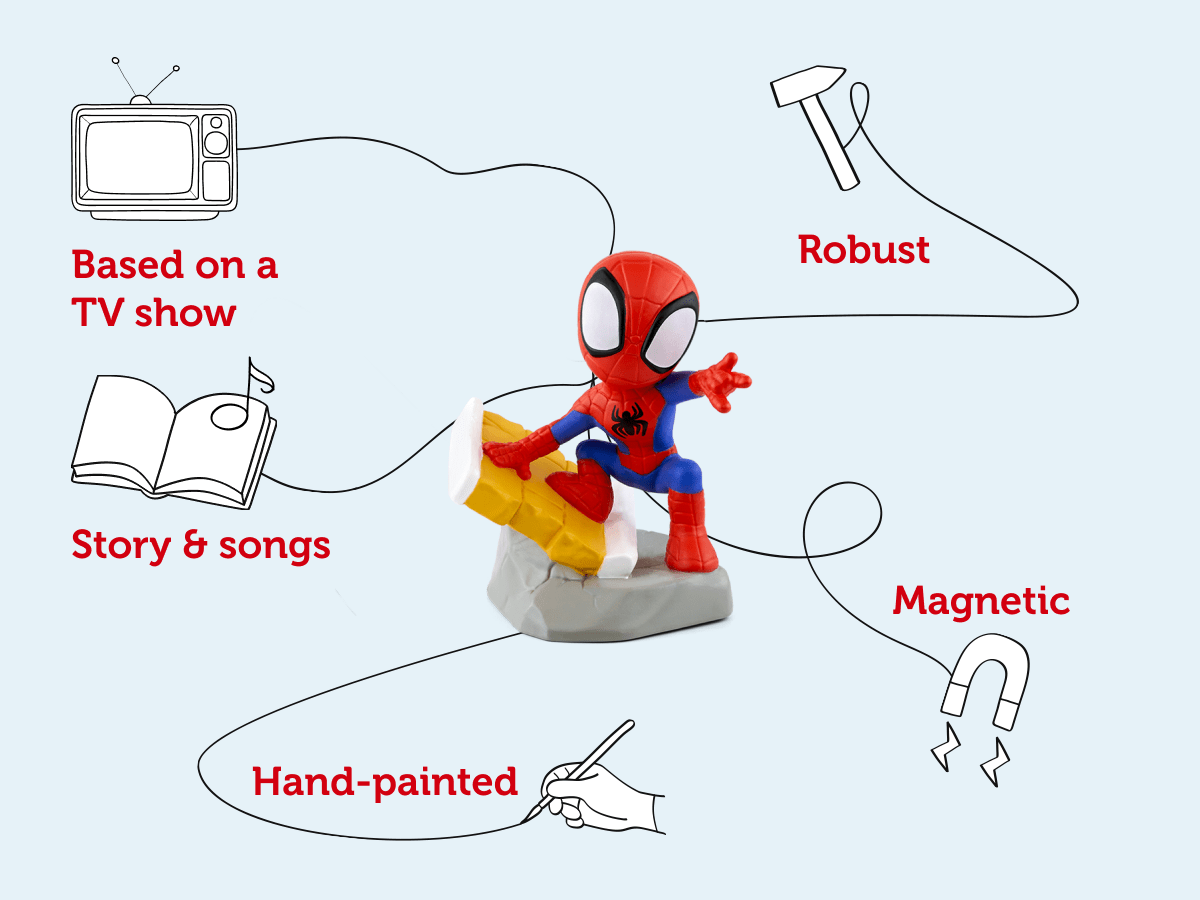 Based on a TV show

Robust

Story & songs

Magnetic

Hand-painted